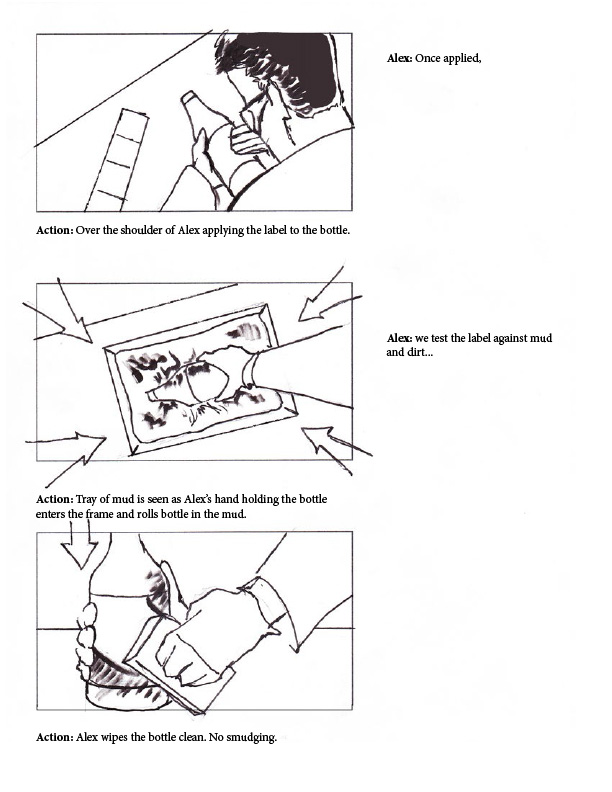 Alex: Once applied,

Action: Over the shoulder of Alex applying the label to the bottle.

Alex: we test the label against mud and dirt...

Action: Tray of mud is seen as Alex's hand holding the bottle enters the frame and rolls bottle in the mud.

Action: Alex wipes the bottle clean. No smudging.