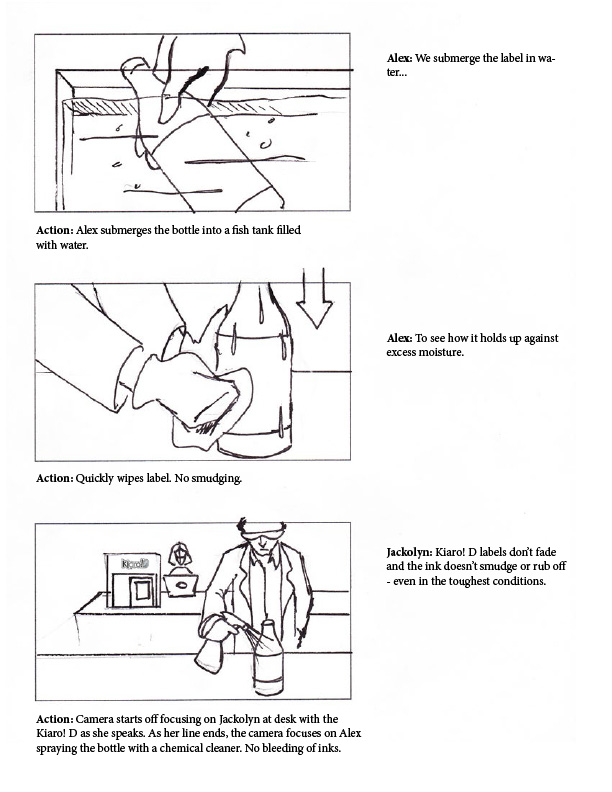 Alex: We submerge the label in water...

Action: Alex submerges the bottle into a fish tank filled with water.

Alex: To see how it holds up against excess moisture.

Action: Quickly wipes label. No smudging.

Kiaro!

Jackolyn: Kiaro! D labels don't fade and the ink doesn't smudge or rub off - even in the toughest conditions.

Action: Camera starts off focusing on Jackolyn at desk with the Kiaro! D as she speaks. As her line ends, the camera focuses on Alex spraying the bottle with a chemical cleaner. No bleeding of inks.